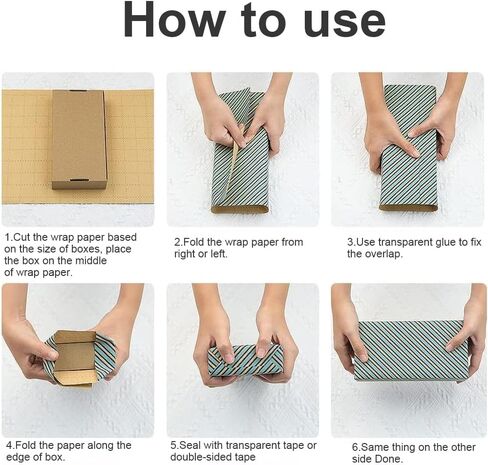 How to use

1.Cut the wrap paper based on the size of boxes, place the box on the middle of wrap paper.

2.Fold the wrap paper from right or left.

3.Use transparent glue to fix the overlap.

4.Fold the paper along the edge of box.

5.Seal with transparent tape or double-sided tape

6.Same thing on the other side Done.