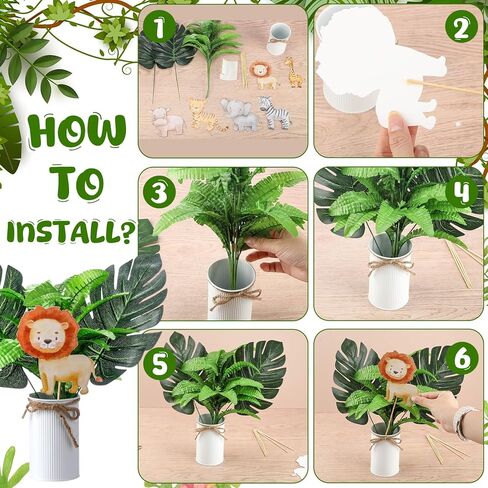 HOW TO INSTALL?

1

2

3

4

5

6