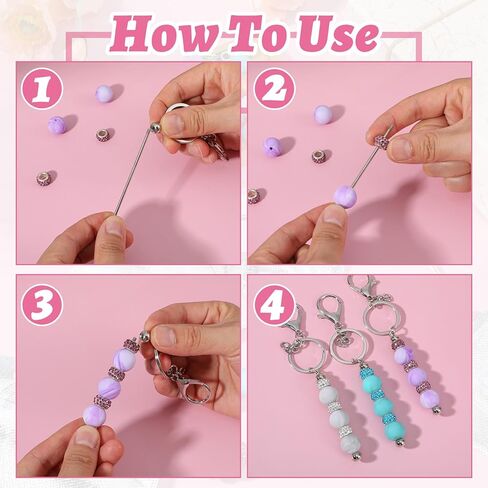 How To Use

1

2

3

4