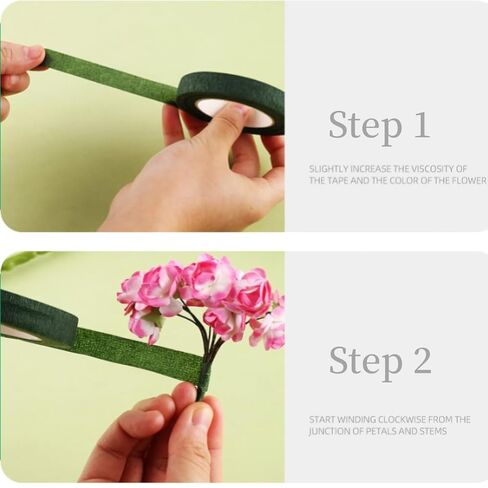 Step 1

SLIGHTLY INCREASE THE VISCOSITY OF THE TAPE AND THE COLOR OF THE FLOWER

Step 2

START WINDING CLOCKWISE FROM THE JUNCTION OF PETALS AND STEMS