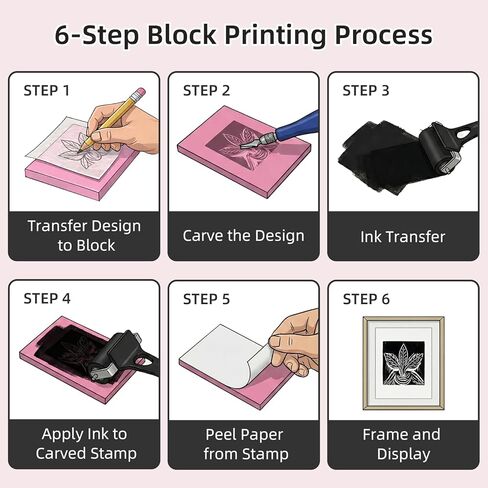 6-Step Block Printing Process

STEP 1
Transfer Design to Block

STEP 2
Carve the Design

STEP 3
Ink Transfer

STEP 4
Apply Ink to Carved Stamp

STEP 5
Peel Paper from Stamp

STEP 6
Frame and Display