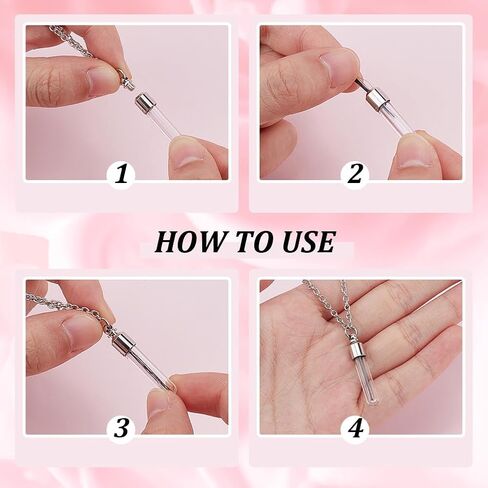 1

2

HOW TO USE

3

4