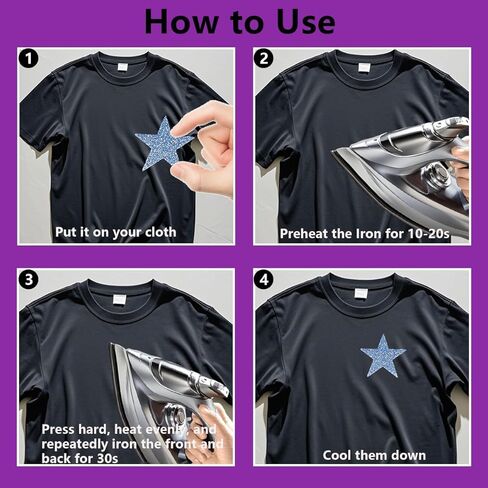 How to Use

1

Put it on your cloth

2

Preheat the Iron for 10-20s

3

Press hard, heat evenly, and repeatedly iron the front and back for 30s

4

Cool them down