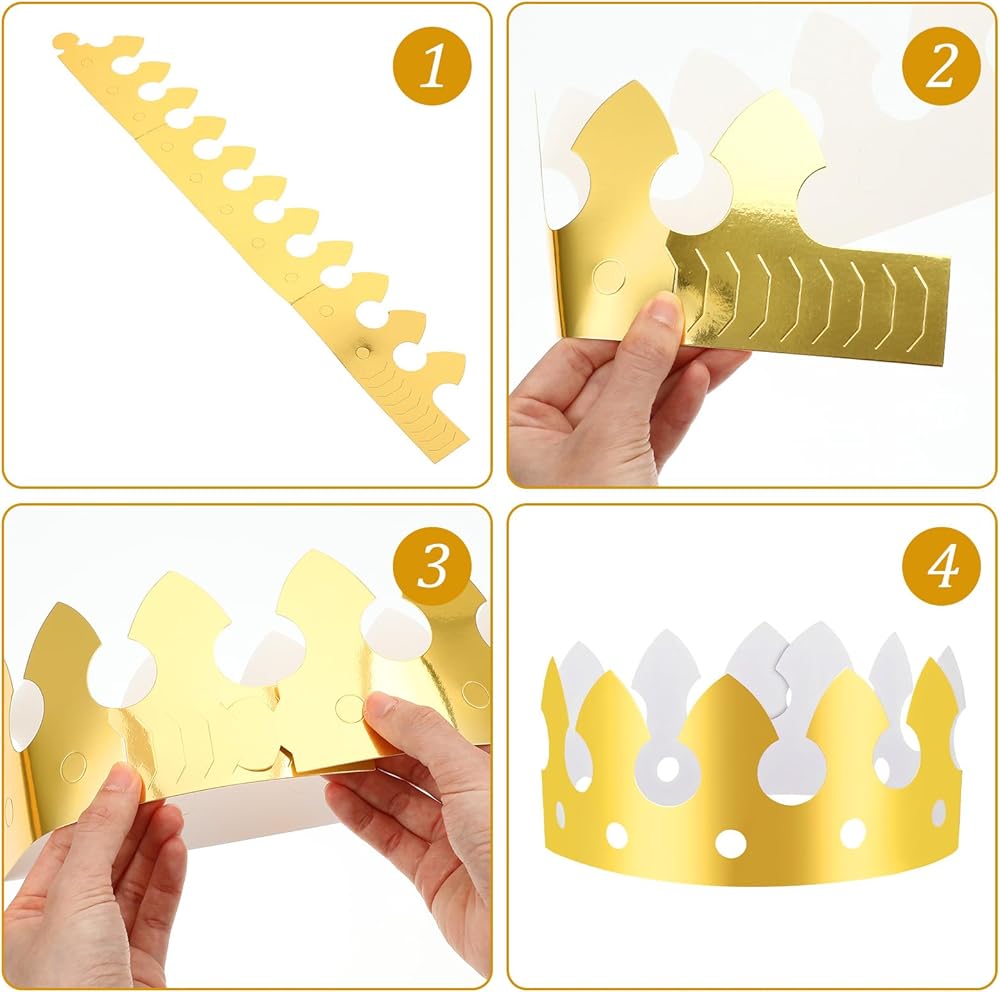 1

2

3

4