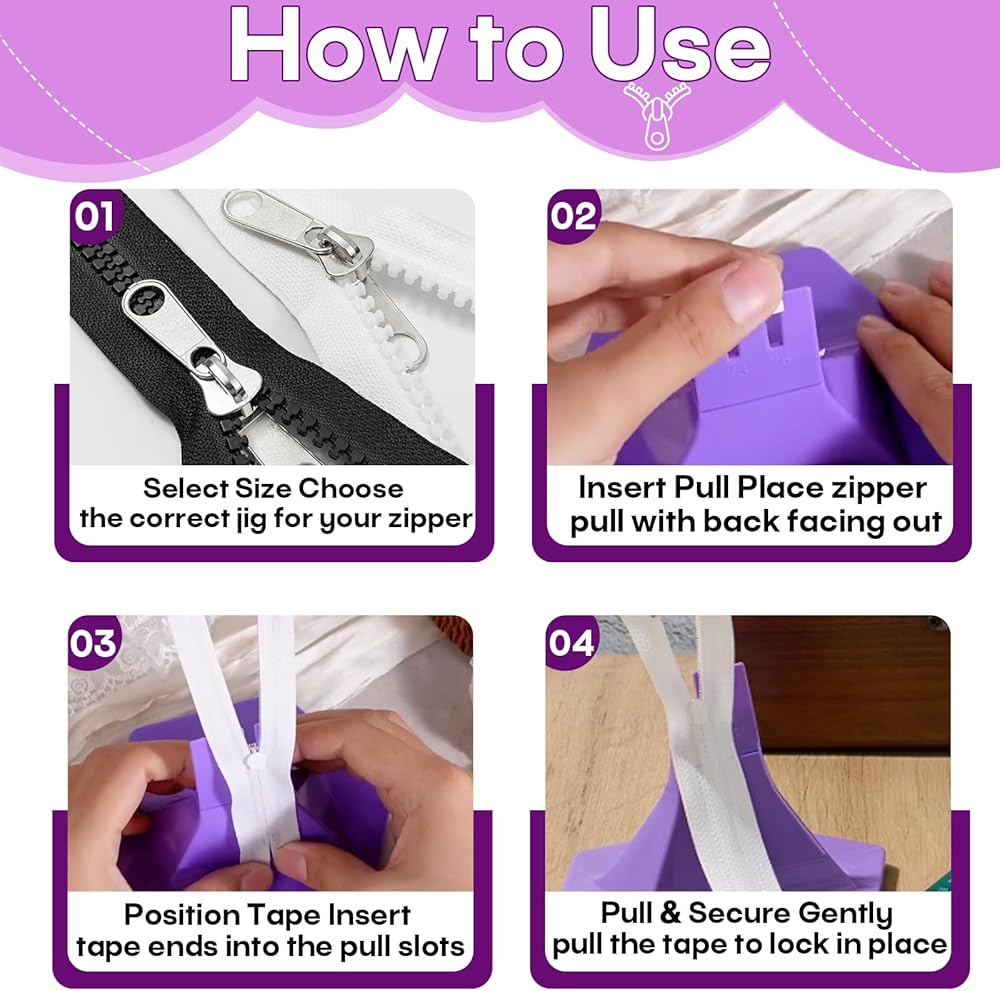 How to Use

01
Select Size Choose the correct jig for your zipper

02
Insert Pull Place zipper pull with back facing out

03
Position Tape Insert tape ends into the pull slots

04
Pull & Secure Gently pull the tape to lock in place