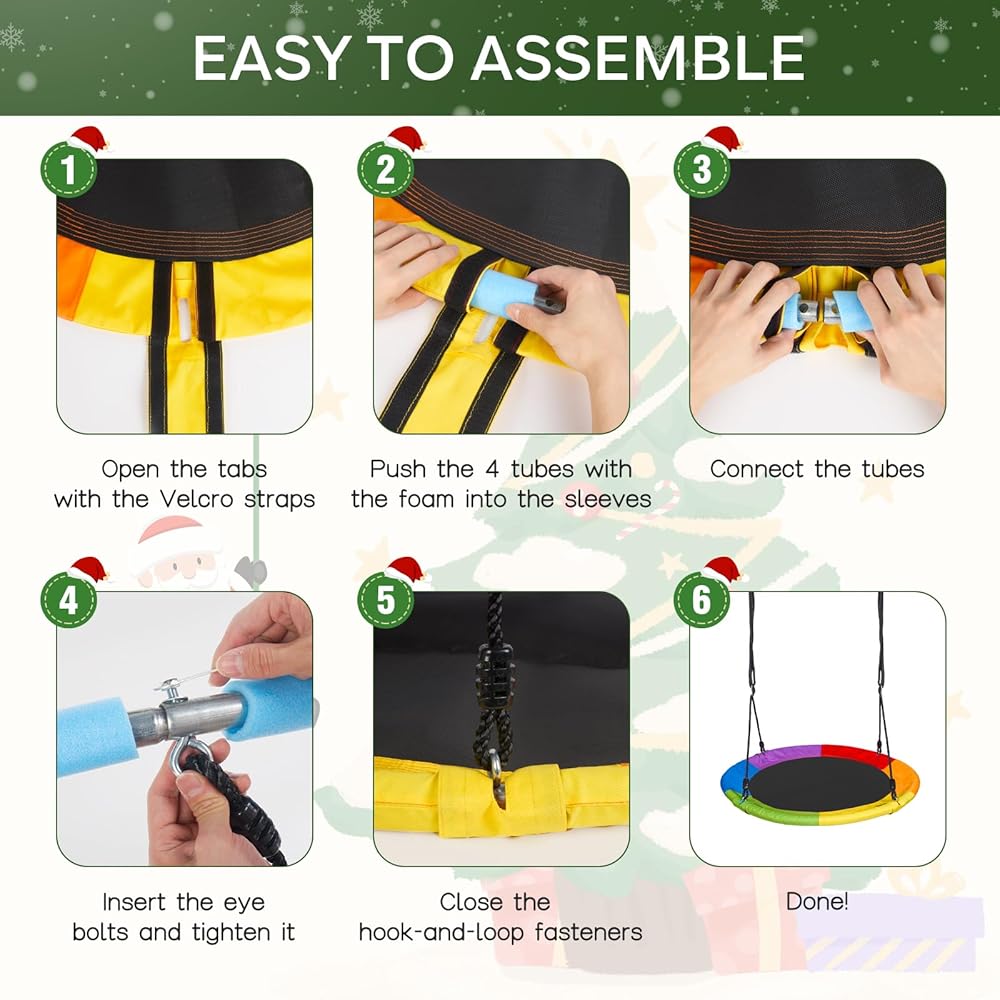 EASY TO ASSEMBLE

1

Open the tabs with the Velcro straps

2

Push the 4 tubes with the foam into the sleeves

3

Connect the tubes

4

Insert the eye bolts and tighten it

5

Close the hook-and-loop fasteners

6

Done!