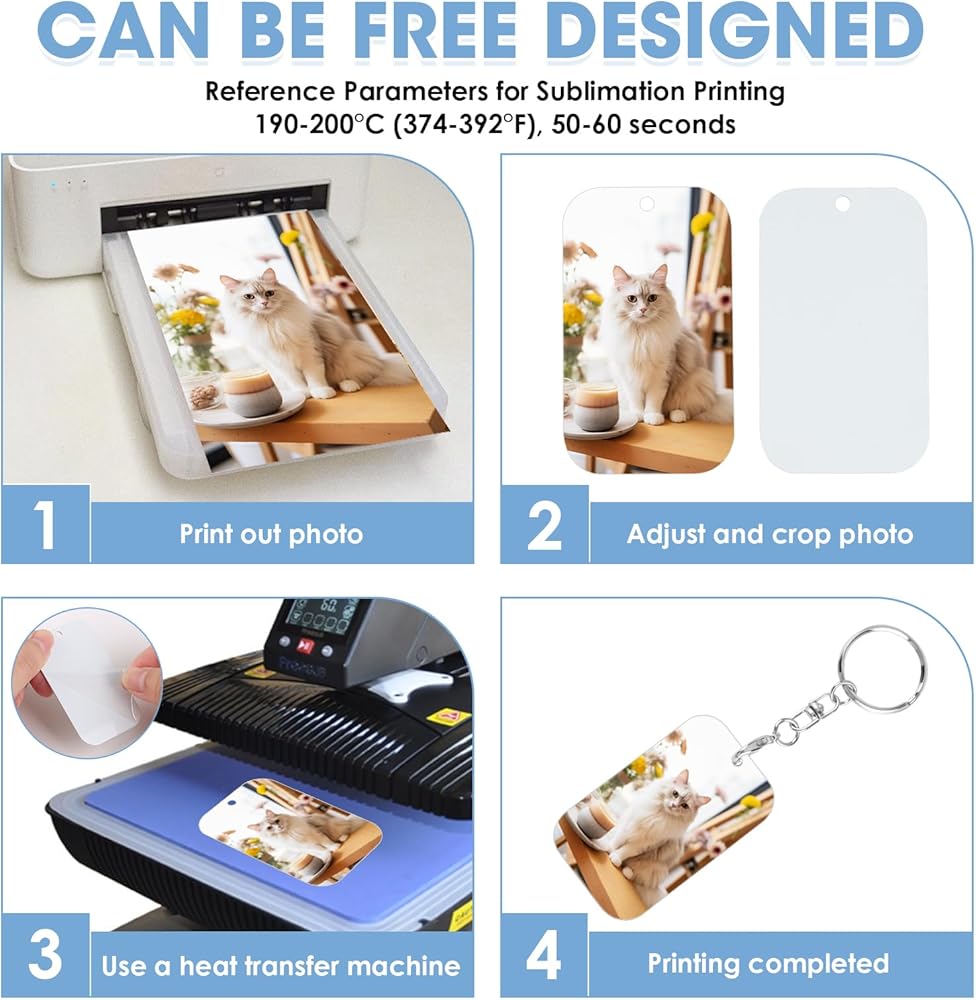 CAN BE FREE DESIGNED

Reference Parameters for Sublimation Printing
190-200°C (374-392°F), 50-60 seconds

1 Print out photo

2 Adjust and crop photo

3 Use a heat transfer machine

4 Printing completed