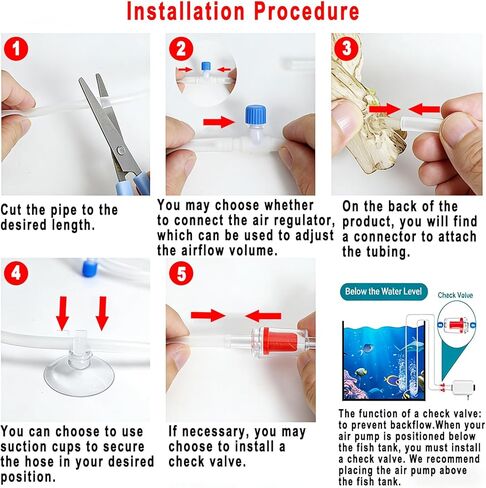 Installation Procedure

1

Cut the pipe to the desired length.

2

You may choose whether to connect the air regulator, which can be used to adjust the airflow volume.

3

On the back of the product, you will find a connector to attach the tubing.

4

You can choose to use suction cups to secure the hose in your desired position.

5

If necessary, you may choose to install a check valve.

Below the Water Level

Check Valve

The function of a check valve: to prevent backflow.When your air pump is positioned below the fish tank, you must install a check valve. We recommend placing the air pump above the fish tank.