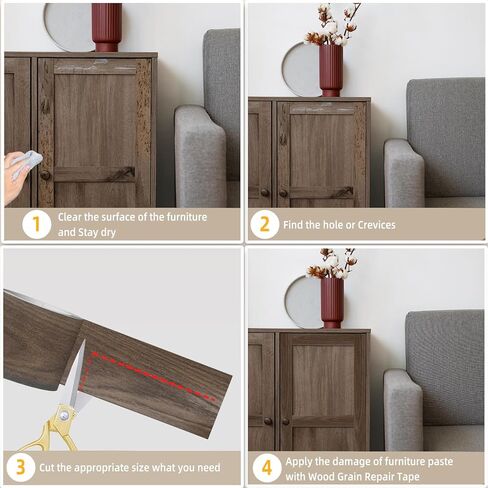 1 Clear the surface of the furniture and Stay dry

2 Find the hole or Crevices

3 Cut the appropriate size what you need

4 Apply the damage of furniture paste with Wood Grain Repair Tape