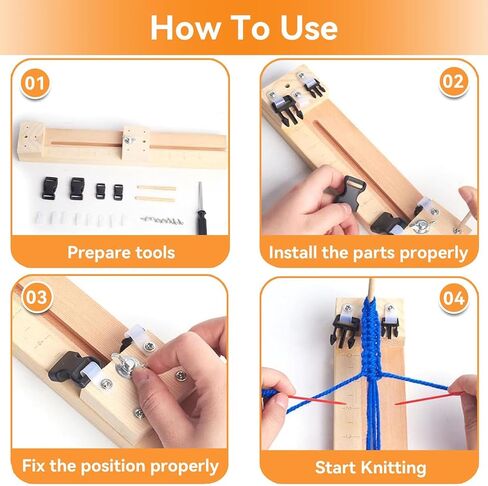 How To Use

01

Prepare tools

02

Install the parts properly

03

Fix the position properly

04

Start Knitting