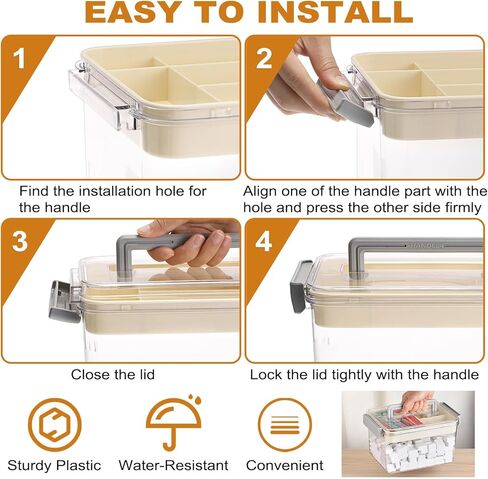 EASY TO INSTALL

1

Find the installation hole for the handle

2

Align one of the handle part with the hole and press the other side firmly

3

Close the lid

4

HANDLE

Lock the lid tightly with the handle

Sturdy Plastic

Water-Resistant

Convenient