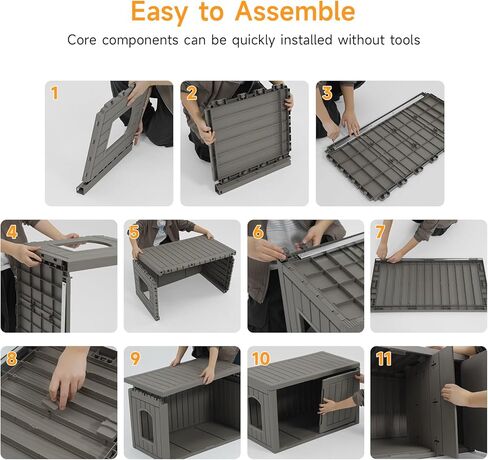 Easy to Assemble

Core components can be quickly installed without tools

1

2

3

4

5

6

7

8

9

10

11