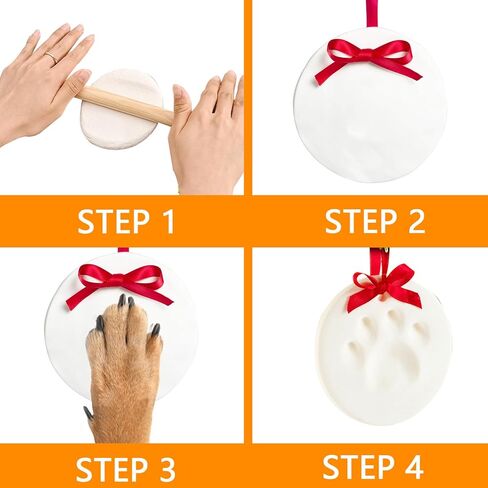 STEP 1

STEP 2

STEP 3

STEP 4