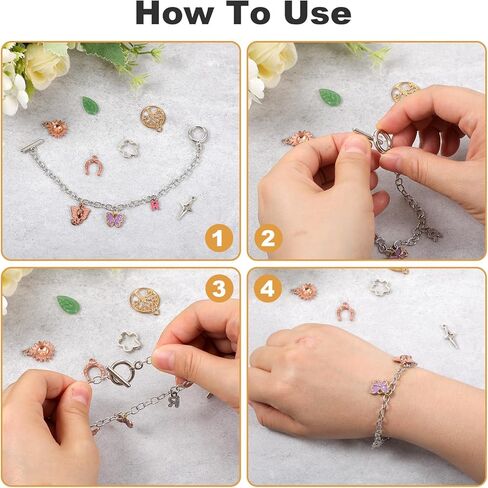 How To Use

1

2

3

4