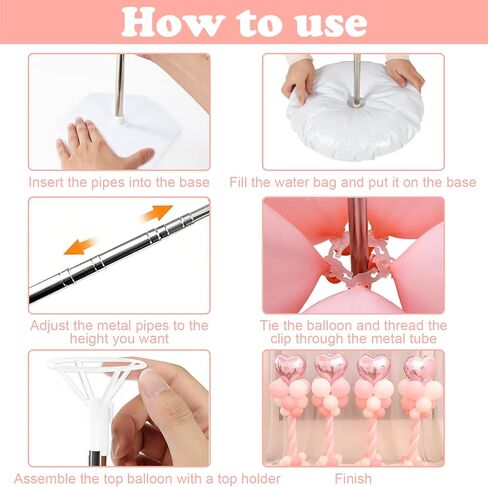 How to use

Insert the pipes into the base

Fill the water bag and put it on the base

Adjust the metal pipes to the height you want

Tie the balloon and thread the clip through the metal tube

Assemble the top balloon with a top holder

Finish