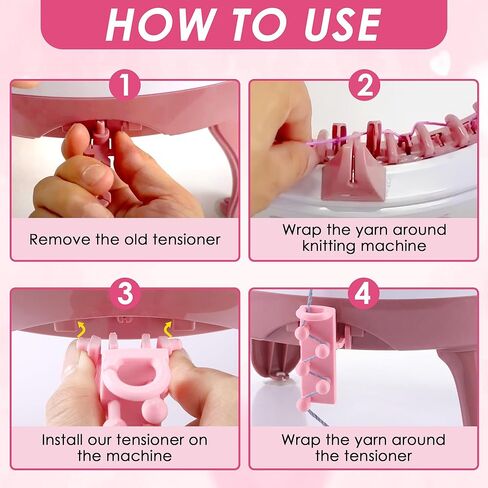 HOW TO USE

1

Remove the old tensioner

2

Wrap the yarn around knitting machine

3

Install our tensioner on the machine

4

Wrap the yarn around the tensioner