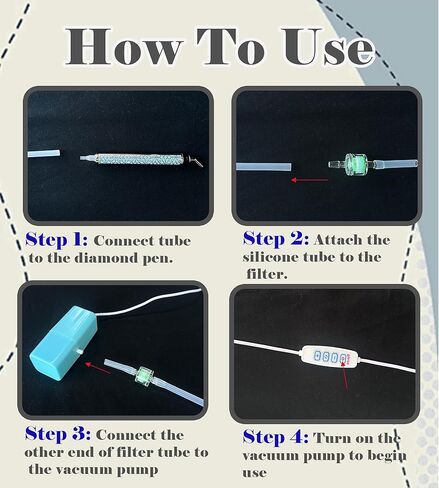 How To Use

Step 1: Connect tube to the diamond pen.

Step 2: Attach the silicone tube to the filter.

Step 3: Connect the other end of filter tube to the vacuum pump

Step 4: Turn on the vacuum pump to begin use