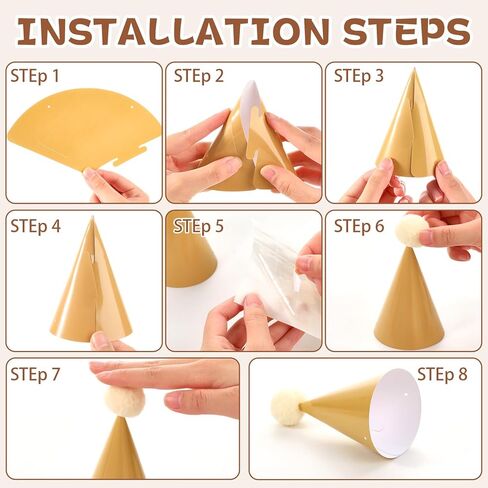 INSTALLATION STEPS

STEp 1

STEp 2

STEp 3

STEp 4

STEp 5

STEp 6

STEp 7

STEp 8