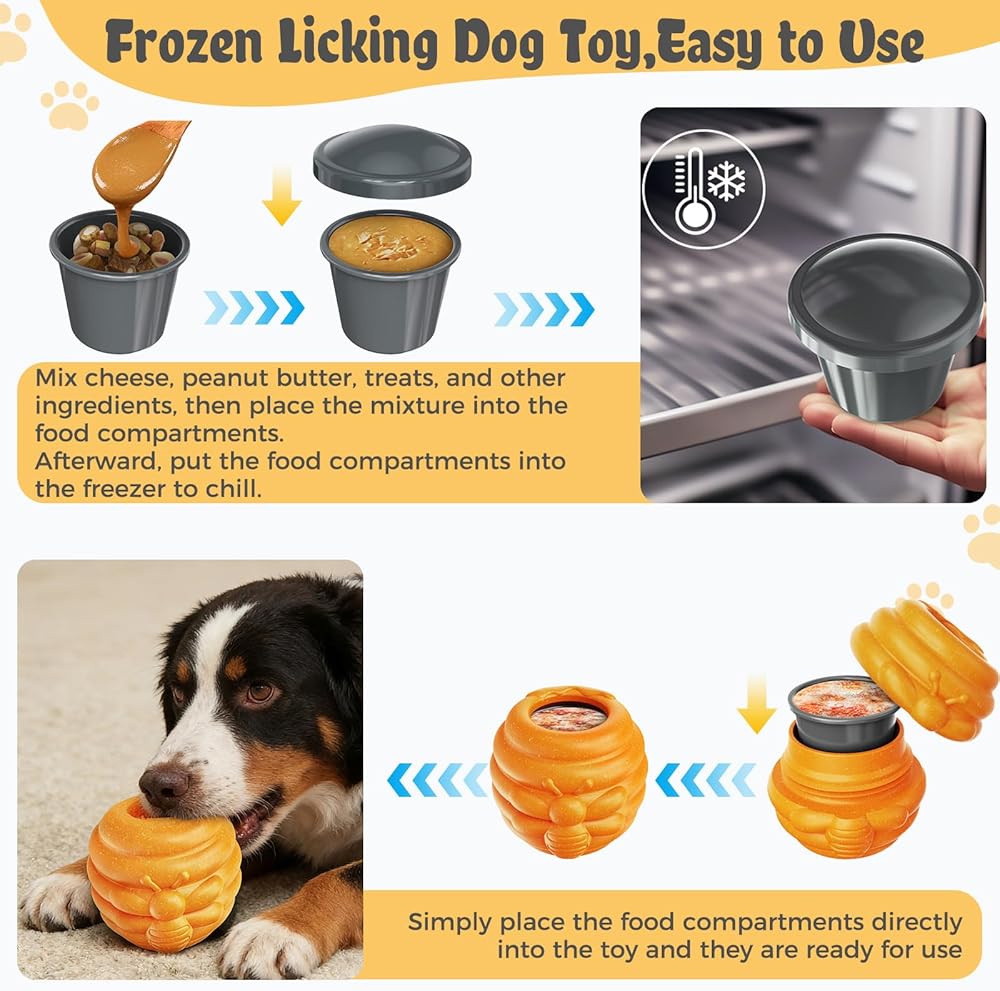 Frozen Licking Dog Toy,Easy to Use

Mix cheese, peanut butter, treats, and other ingredients, then place the mixture into the food compartments.
Afterward, put the food compartments into the freezer to chill.

Simply place the food compartments directly into the toy and they are ready for use