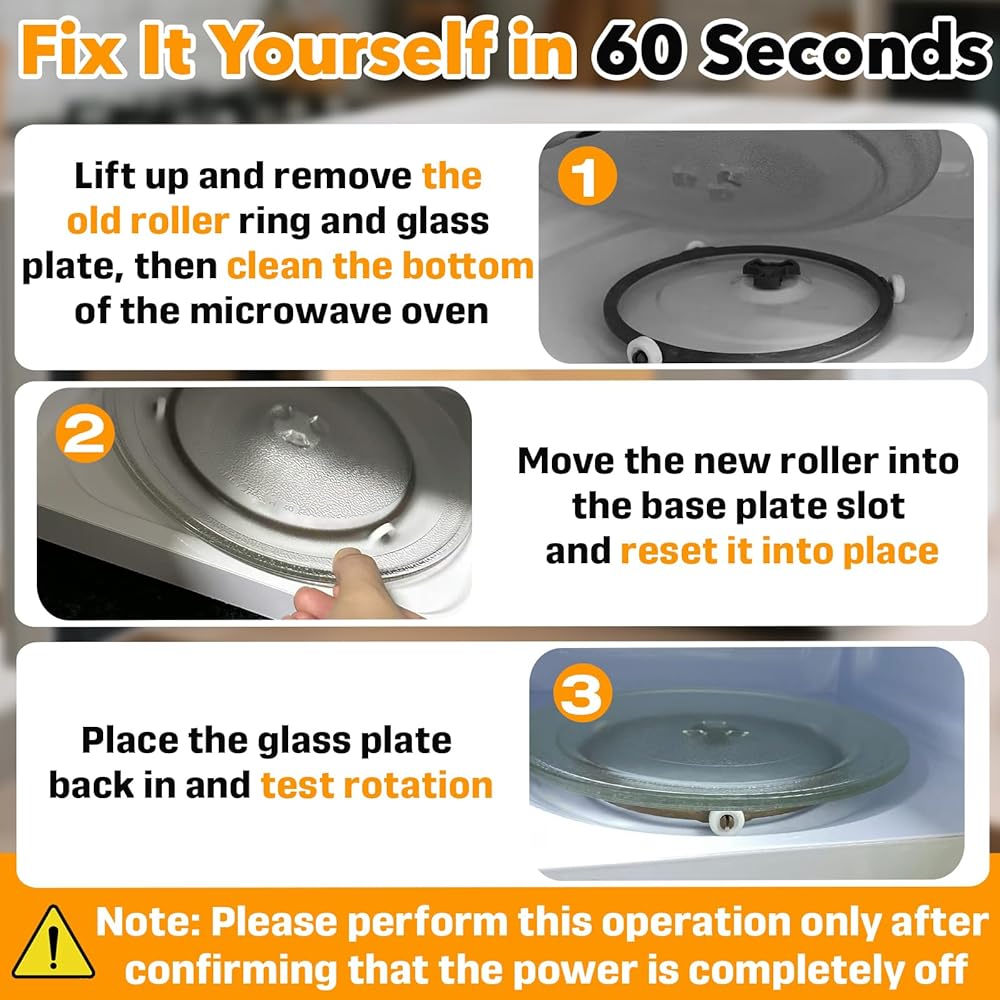 Fix It Yourself in 60 Seconds

Lift up and remove the old roller ring and glass plate, then clean the bottom of the microwave oven

1

2

Move the new roller into the base plate slot and reset it into place

Place the glass plate back in and test rotation

3

Note: Please perform this operation only after confirming that the power is completely off