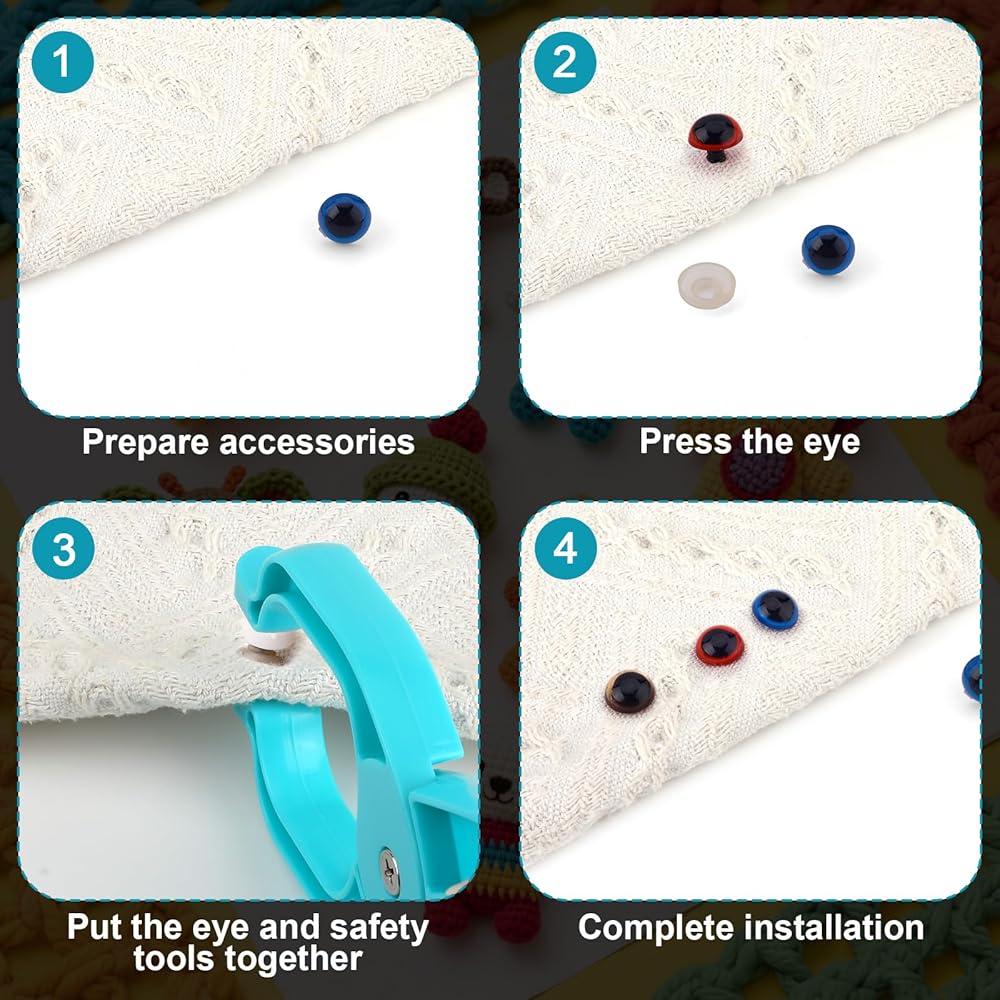 1

Prepare accessories

2

Press the eye

3

Put the eye and safety tools together

4

Complete installation