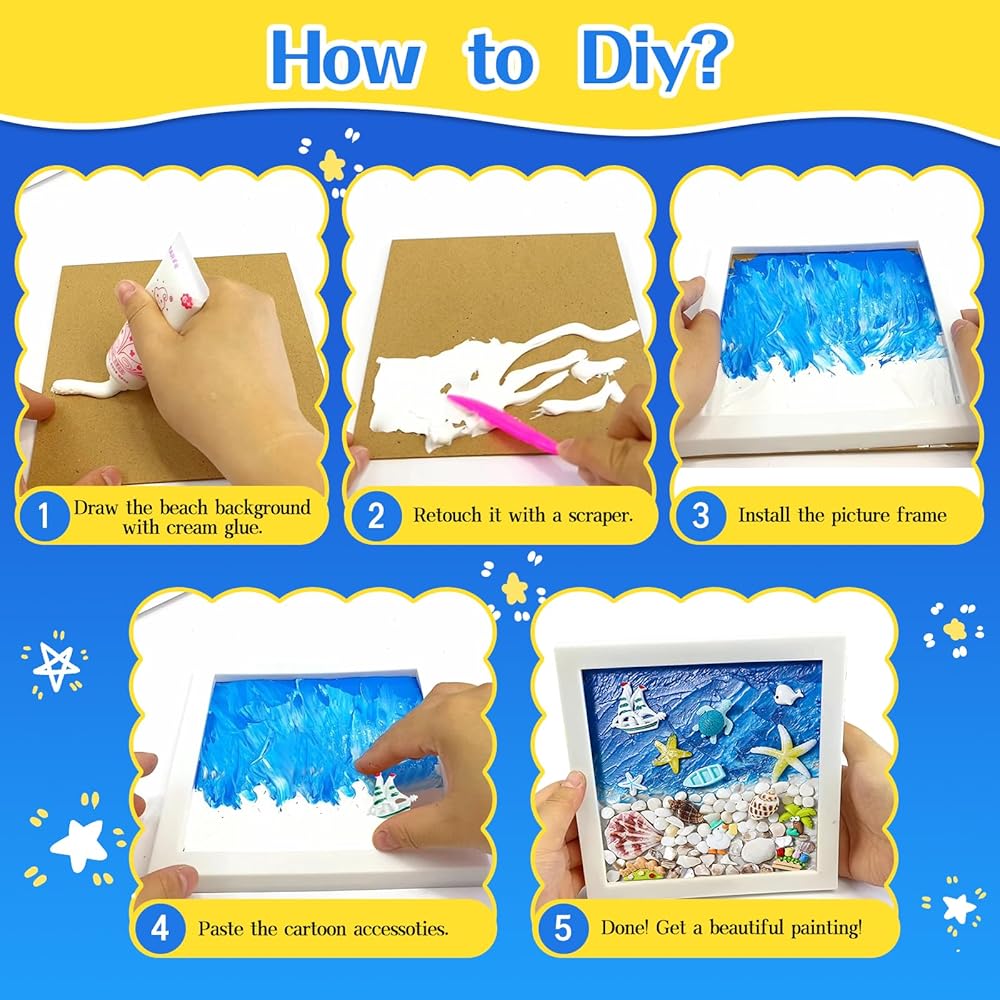 How to Diy?

1 Draw the beach background with cream glue.

2 Retouch it with a scraper.

3 Install the picture frame

4 Paste the cartoon accessoties.

5 Done! Get a beautiful painting!