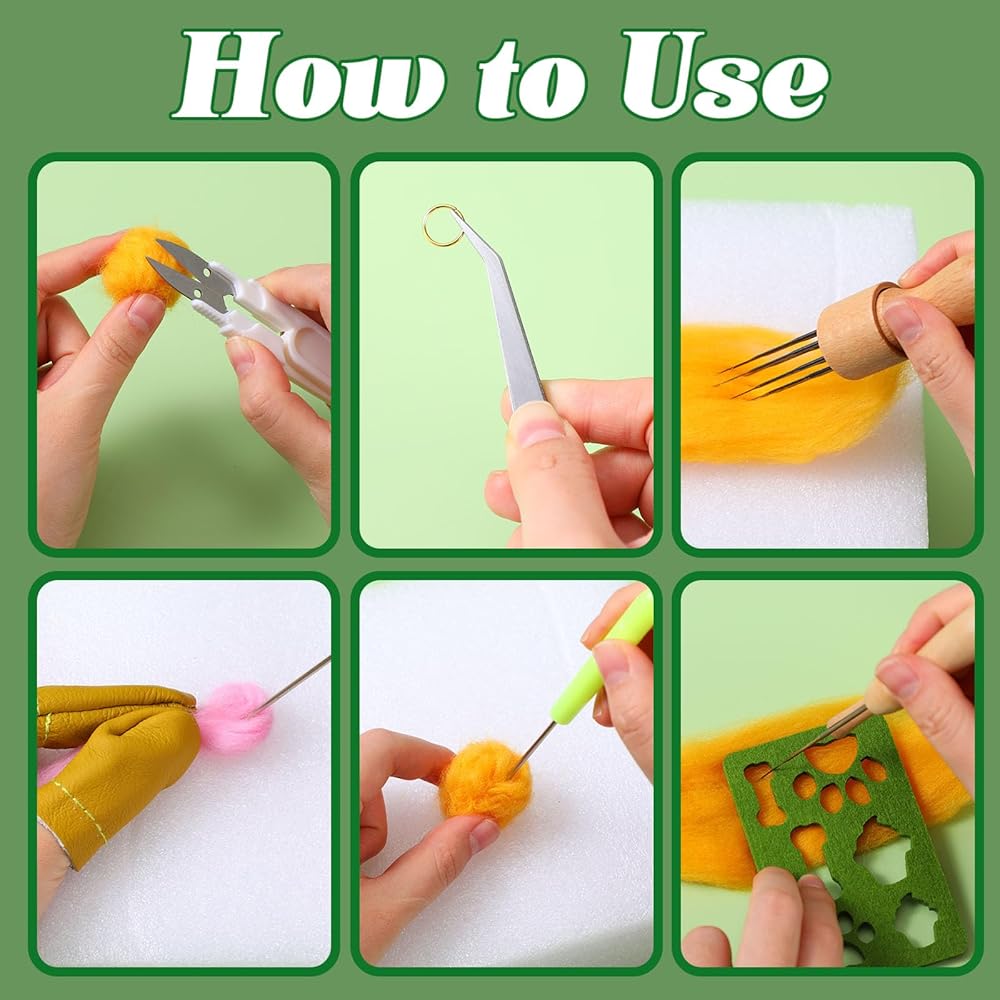 How to Use