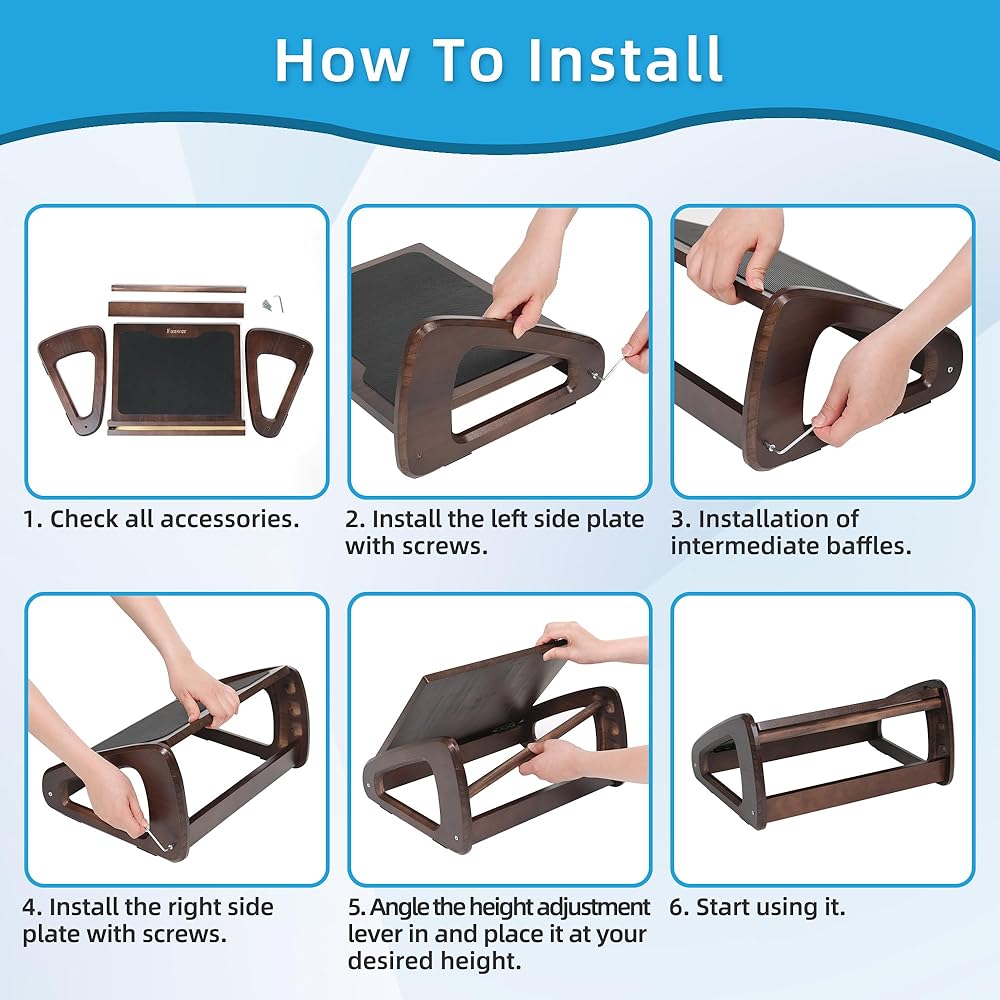 How To Install

Faswer

1. Check all accessories.

2. Install the left side plate with screws.

3. Installation of intermediate baffles.

4. Install the right side plate with screws.

5. Angle the height adjustment lever in and place it at your desired height.

6. Start using it.