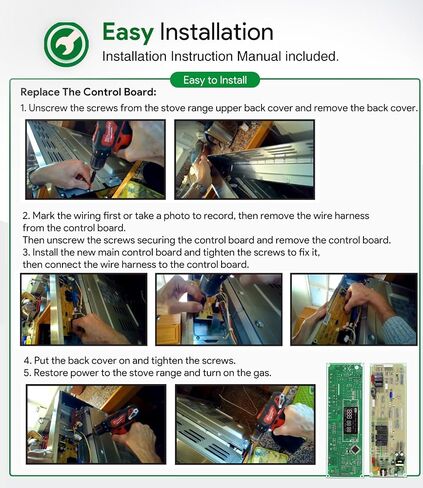 Easy Installation
Installation Instruction Manual included.

Easy to Install

Replace The Control Board:
1. Unscrew the screws from the stove range upper back cover and remove the back cover.

2. Mark the wiring first or take a photo to record, then remove the wire harness from the control board.
Then unscrew the screws securing the control board and remove the control board.
3. Install the new main control board and tighten the screws to fix it, then connect the wire harness to the control board.

4. Put the back cover on and tighten the screws.
5. Restore power to the stove range and turn on the gas.