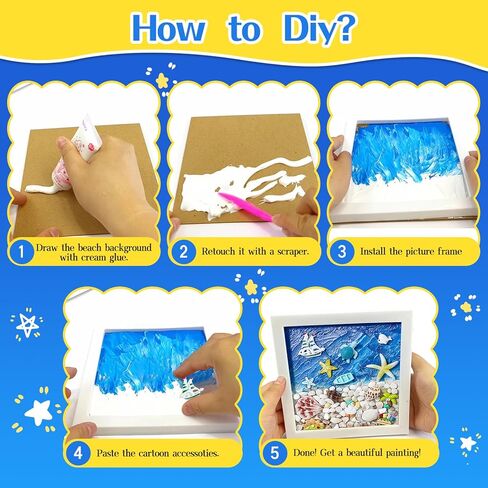 How to Diy?

1 Draw the beach background with cream glue.

2 Retouch it with a scraper.

3 Install the picture frame

4 Paste the cartoon accessoties.

5 Done! Get a beautiful painting!