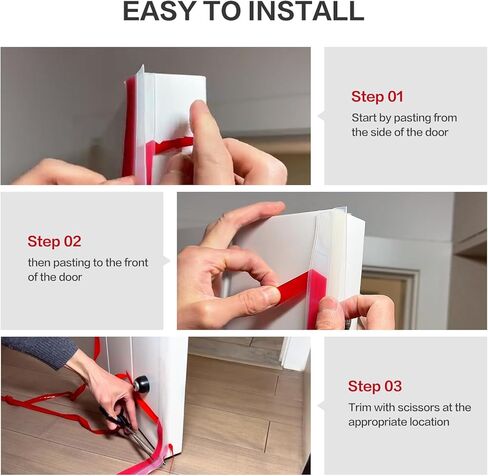 EASY TO INSTALL

Step 01
Start by pasting from the side of the door

Step 02
then pasting to the front of the door

Step 03
Trim with scissors at the appropriate location