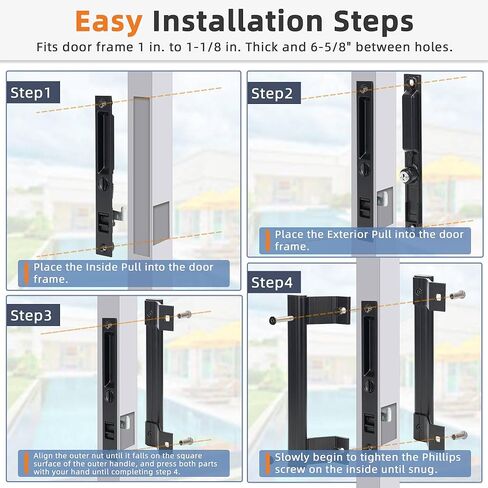 Easy Installation Steps

Fits door frame 1 in. to 1-1/8 in. Thick and 6-5/8" between holes.

Step1

Place the Inside Pull into the door frame.

Step2

Place the Exterior Pull into the door frame.

Step3

Align the outer nut until it falls on the square surface of the outer handle, and press both parts with your hand until completing step 4.

Step4

Slowly begin to tighten the Phillips screw on the inside until snug.