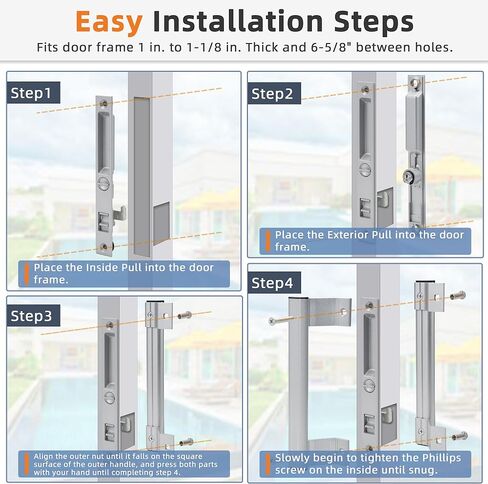 Easy Installation Steps

Fits door frame 1 in. to 1-1/8 in. Thick and 6-5/8" between holes.

Step1

Place the Inside Pull into the door frame.

Step2

Place the Exterior Pull into the door frame.

Step3

Align the outer nut until it falls on the square surface of the outer handle, and press both parts with your hand until completing step 4.

Step4

Slowly begin to tighten the Phillips screw on the inside until snug.