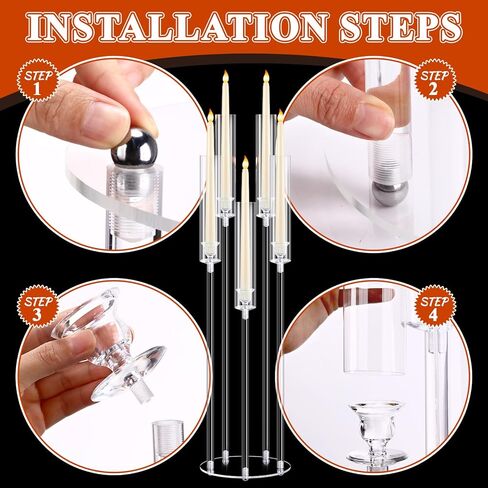 INSTALLATION STEPS

STEP 1

STEP 2

STEP 3

STEP 4