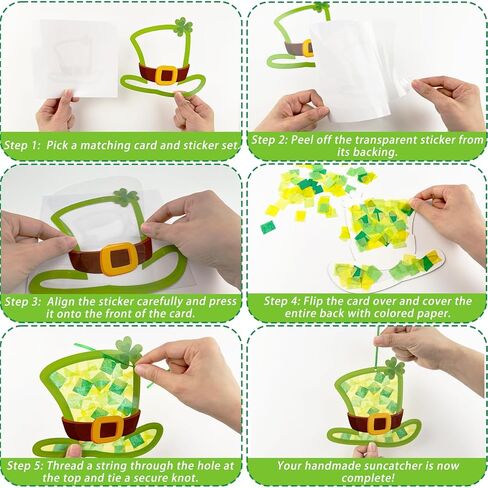 Step 1: Pick a matching card and sticker set.

Step 2: Peel off the transparent sticker from its backing.

Step 3: Align the sticker carefully and press it onto the front of the card.

Step 4: Flip the card over and cover the entire back with colored paper.

Step 5: Thread a string through the hole at the top and tie a secure knot.

Your handmade suncatcher is now complete!