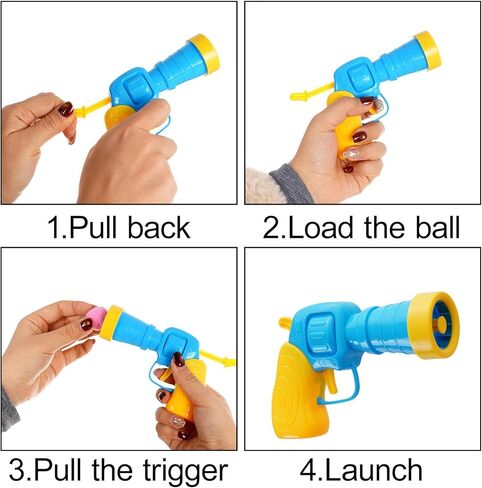 1.Pull back

2.Load the ball

3.Pull the trigger

4.Launch