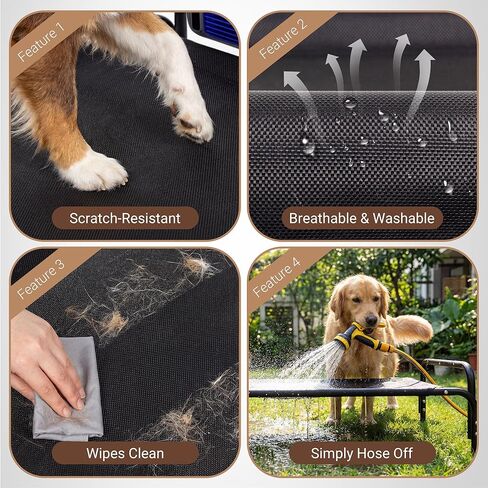 Feature 1

Scratch-Resistant

Feature 2

Breathable & Washable

Feature 3

Wipes Clean

Feature 4

Simply Hose Off