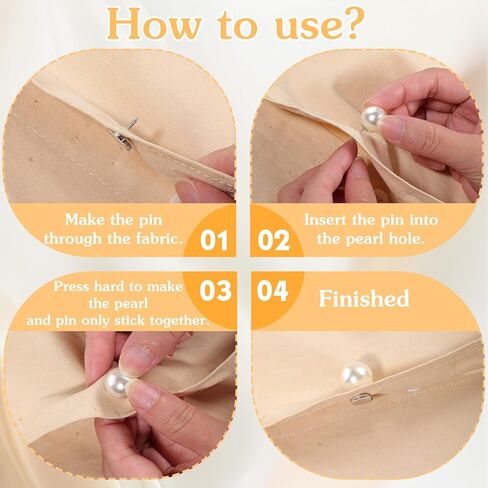 How to use?

Make the pin through the fabric.

01

02

Insert the pin into the pearl hole.

Press hard to make the pearl and pin only stick together.

03

04

Finished