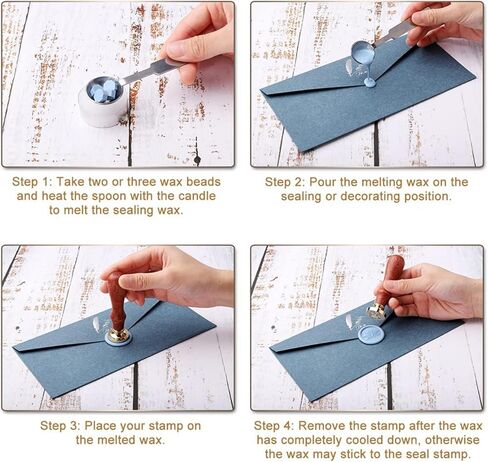 Step 1: Take two or three wax beads and heat the spoon with the candle to melt the sealing wax.

Step 2: Pour the melting wax on the sealing or decorating position.

Step 3: Place your stamp on the melted wax.

Step 4: Remove the stamp after the wax has completely cooled down, otherwise the wax may stick to the seal stamp.