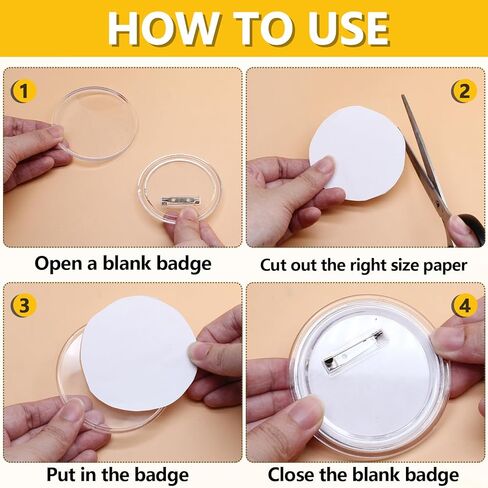 HOW TO USE

1

Open a blank badge

2

Cut out the right size paper

3

Put in the badge

4

Close the blank badge