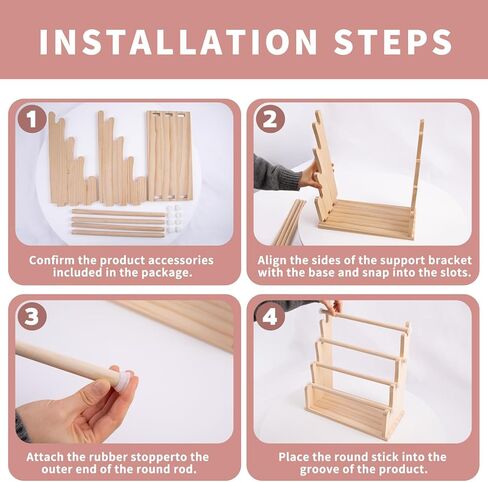 INSTALLATION STEPS

1

Confirm the product accessories included in the package.

2

Align the sides of the support bracket with the base and snap into the slots.

3

Attach the rubber stopperto the outer end of the round rod.

4

Place the round stick into the groove of the product.