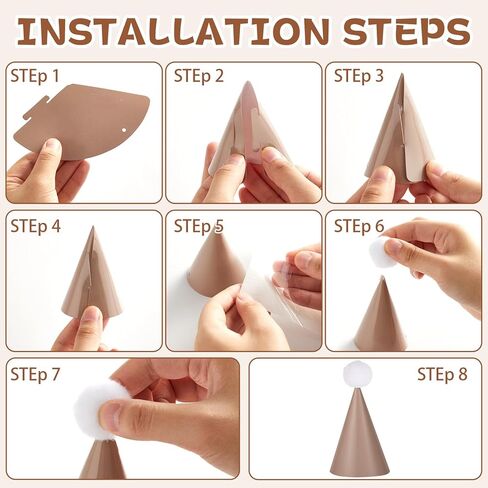 INSTALLATION STEPS

STEp 1

STEp 2

STEp 3

STEp 4

STEp 5

STEp 6

STEp 7

STEp 8