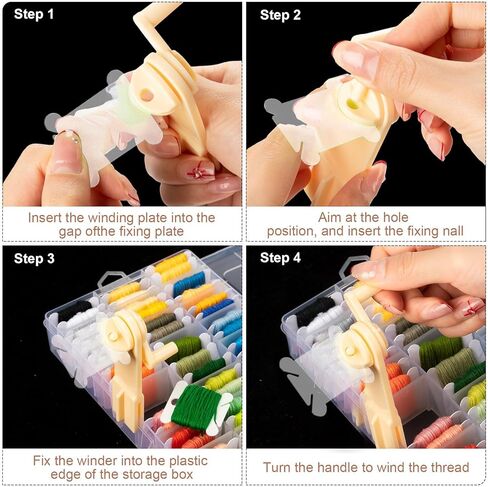 Step 1

Insert the winding plate into the gap ofthe fixing plate

Step 2

Aim at the hole position, and insert the fixing nall

Step 3

Fix the winder into the plastic edge of the storage box

Step 4

Turn the handle to wind the thread