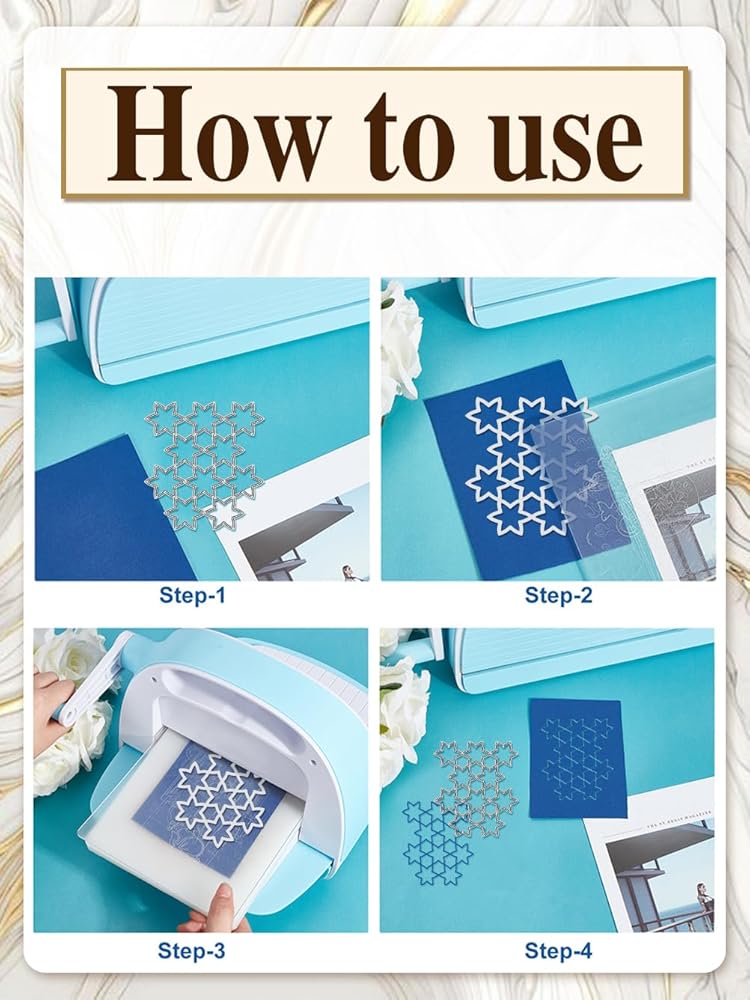 How to use

Step-1

Step-2

Step-3

Step-4