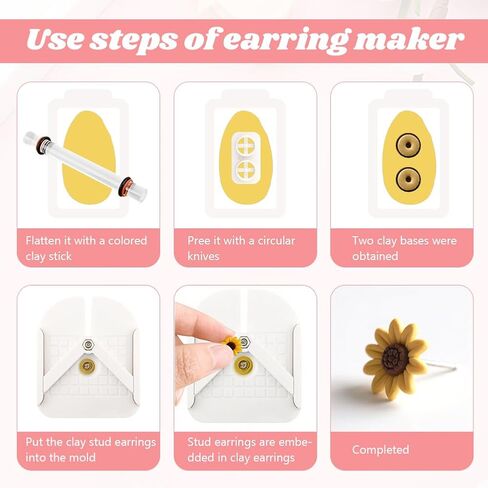 Use steps of earring maker

Flatten it with a colored clay stick

Pree it with a circular knives

Two clay bases were obtained

Put the clay stud earrings into the mold

Stud earrings are embedded in clay earrings

Completed