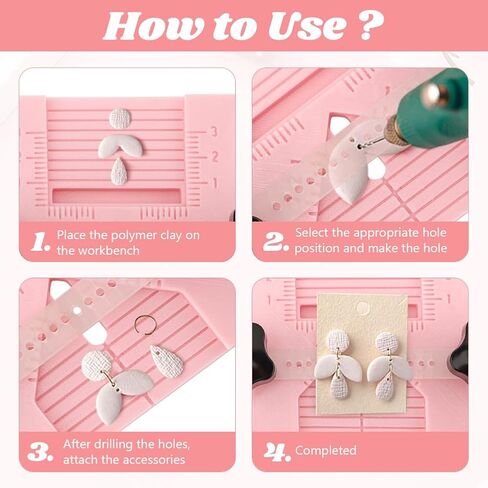 How to Use ?

3
2
1

1. Place the polymer clay on the workbench

2. Select the appropriate hole position and make the hole

3. After drilling the holes, attach the accessories

1
1

4. Completed