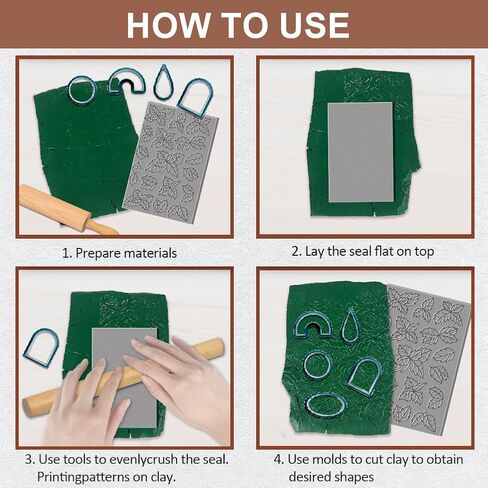 HOW TO USE

1. Prepare materials

2. Lay the seal flat on top

3. Use tools to evenlycrush the seal. Printingpatterns on clay.

4. Use molds to cut clay to obtain desired shapes