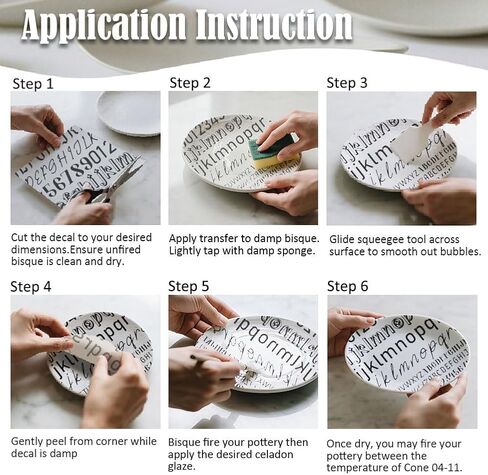 Application Instruction

Step 1

Cut the decal to your desired dimensions.Ensure unfired bisque is clean and dry.

Step 2

Apply transfer to damp bisque. Lightly tap with damp sponge.

Step 3

Glide squeegee tool across surface to smooth out bubbles.

Step 4

Gently peel from corner while decal is damp

Step 5

Bisque fire your pottery then apply the desired celadon glaze.

Step 6

Once dry, you may fire your pottery between the temperature of Cone 04-11.