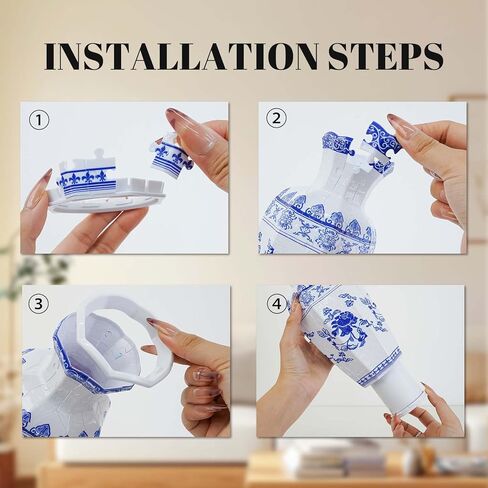 INSTALLATION STEPS

①

②

③

④