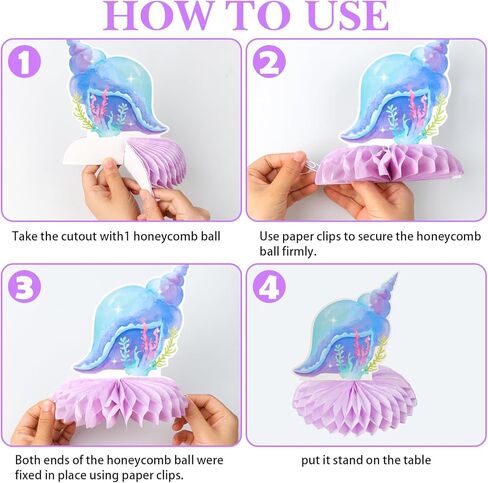 HOW TO USE

1

Take the cutout with1 honeycomb ball

2

Use paper clips to secure the honeycomb ball firmly.

3

Both ends of the honeycomb ball were fixed in place using paper clips.

4

put it stand on the table